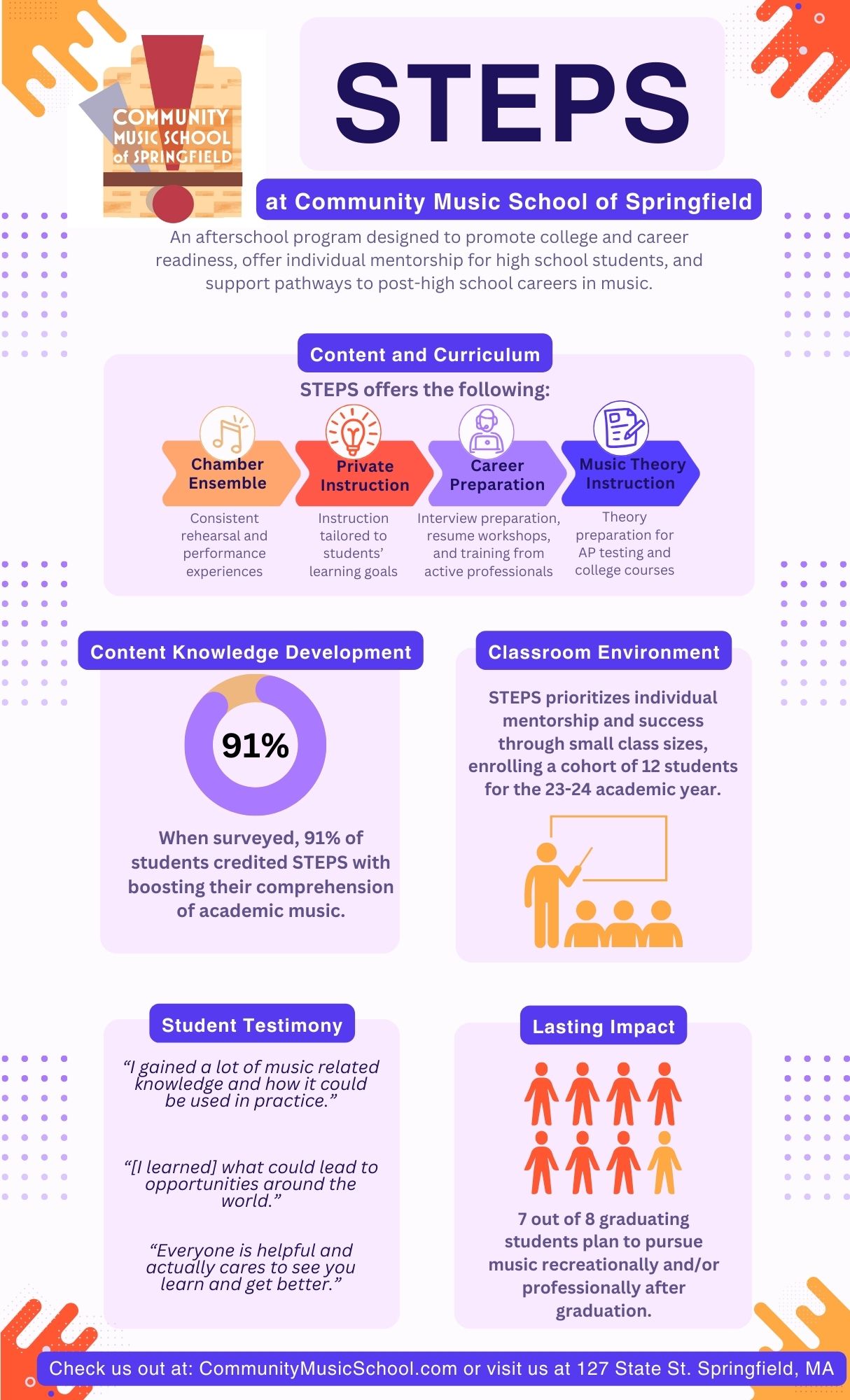 COMMUNITY MUSIC SCHOOL of SPRINGFIELD

STEPS

at Community Music School of Springfield

An afterschool program designed to promote college and career readiness, offer individual mentorship for high school students, and support pathways to post-high school careers in music.

Content and Curriculum

STEPS offers the following:

Chamber Ensemble

Consistent rehearsal and performance experiences

Private Instruction

Instruction tailored to students' learning goals

Career Preparation

Interview preparation, resume workshops, and training from active professionals

Music Theory Instruction

Theory preparation for AP testing and college courses

Content Knowledge Development

91%

When surveyed, 91% of students credited STEPS with boosting their comprehension of academic music.

Classroom Environment

STEPS prioritizes individual mentorship and success through small class sizes, enrolling a cohort of 12 students for the 23-24 academic year.

Student Testimony

"I gained a lot of music related knowledge and how it could be used in practice."

"[I learned] what could lead to opportunities around the world."

"Everyone is helpful and actually cares to see you learn and get better."

Lasting Impact

7 out of 8 graduating students plan to pursue music recreationally and/or professionally after graduation.

Check us out at: CommunityMusicSchool.com or visit us at 127 State St. Springfield, MA